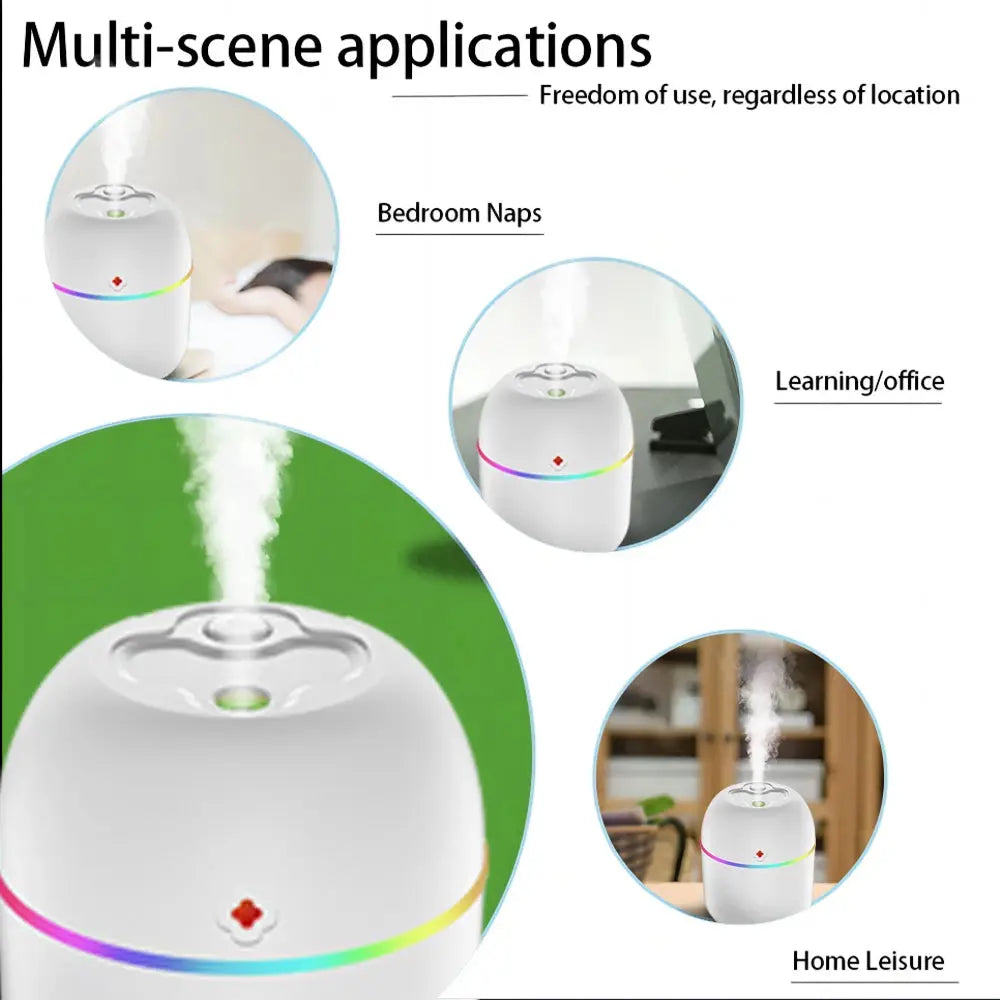 Multi-scene applications

Freedom of use, regardless of location

Bedroom Naps

Learning/office

Home Leisure