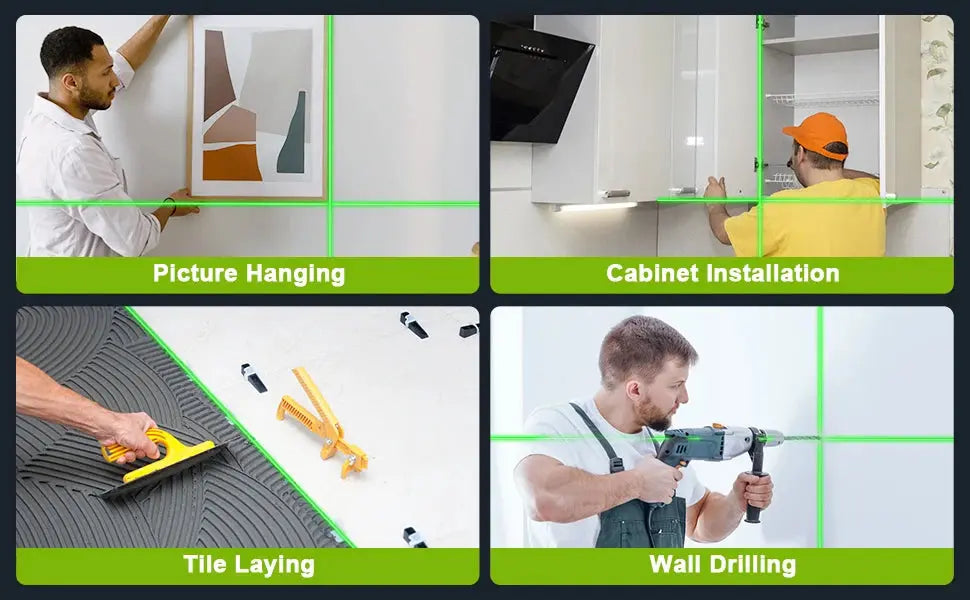 Picture Hanging

Cabinet Installation

Tile Laying

Wall Drilling