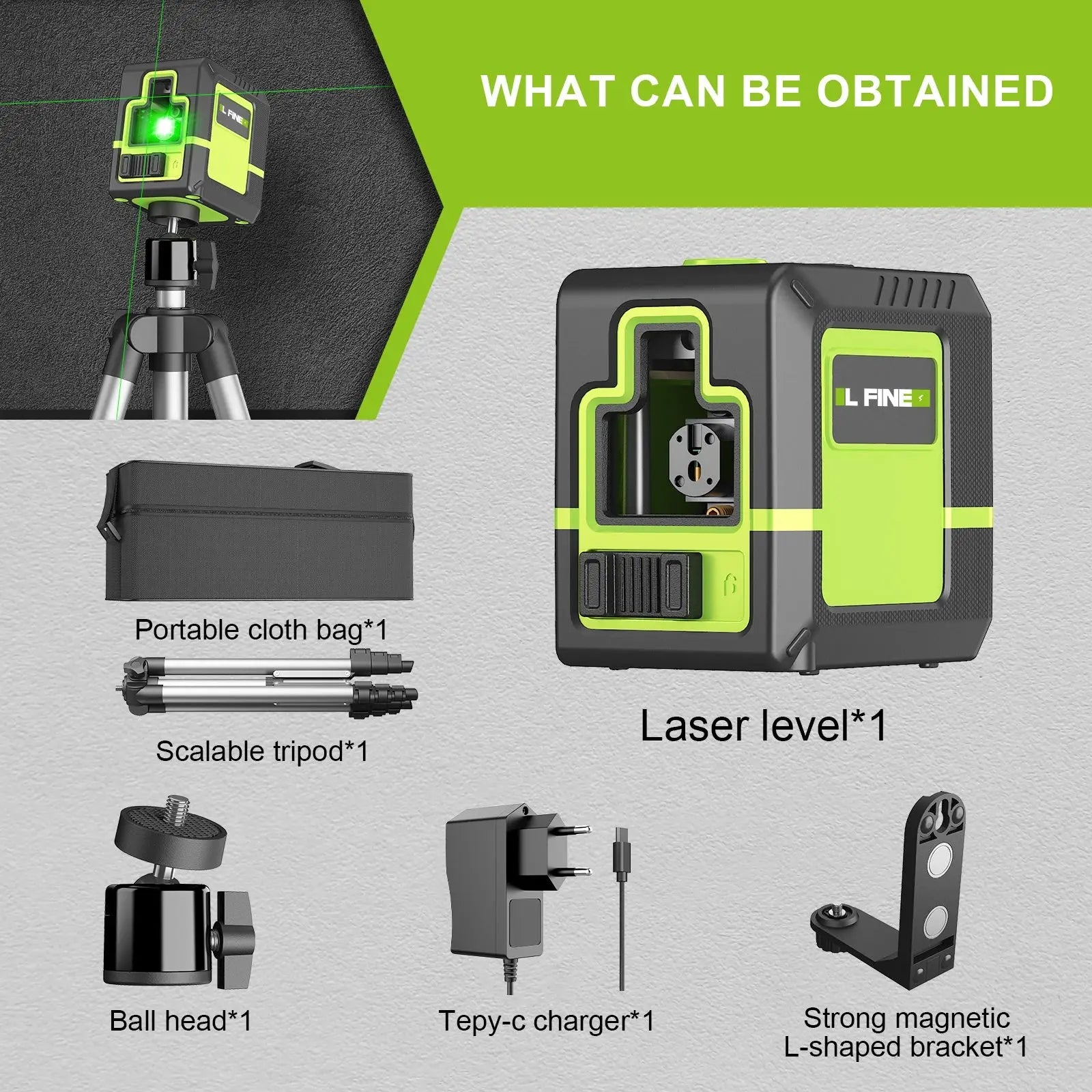 WHAT CAN BE OBTAINED

L FINE

L FINE

Portable cloth bag*1

Scalable tripod*1

Laser level*1

Ball head*1

Tepy-c charger*1

Strong magnetic L-shaped bracket*1